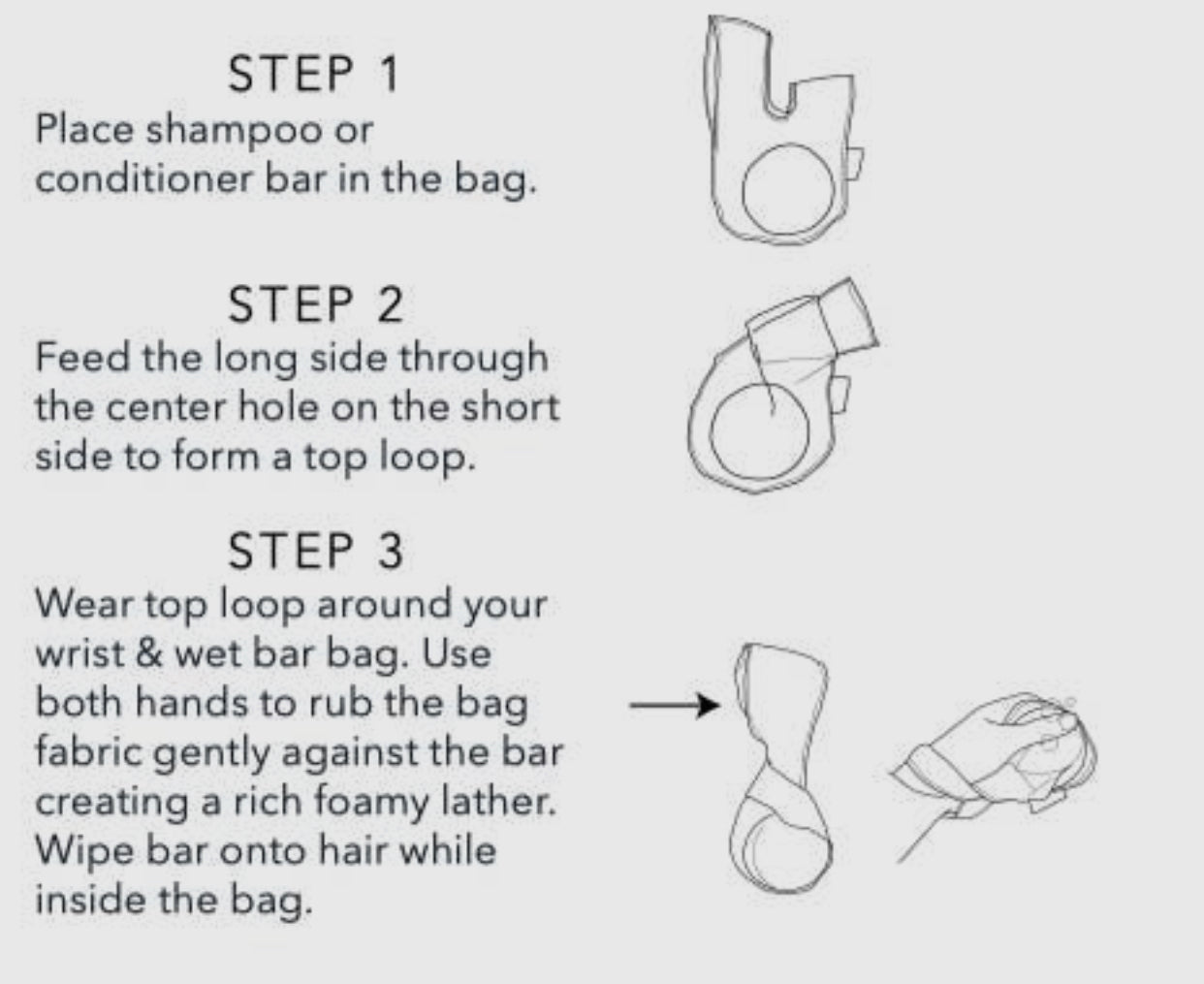 STEP 1
Place shampoo or conditioner bar in the bag.

STEP 2
Feed the long side through the center hole on the short side to form a top loop.

STEP 3
Wear top loop around your wrist & wet bar bag. Use both hands to rub the bag fabric gently against the bar creating a rich foamy lather. Wipe bar onto hair while inside the bag.